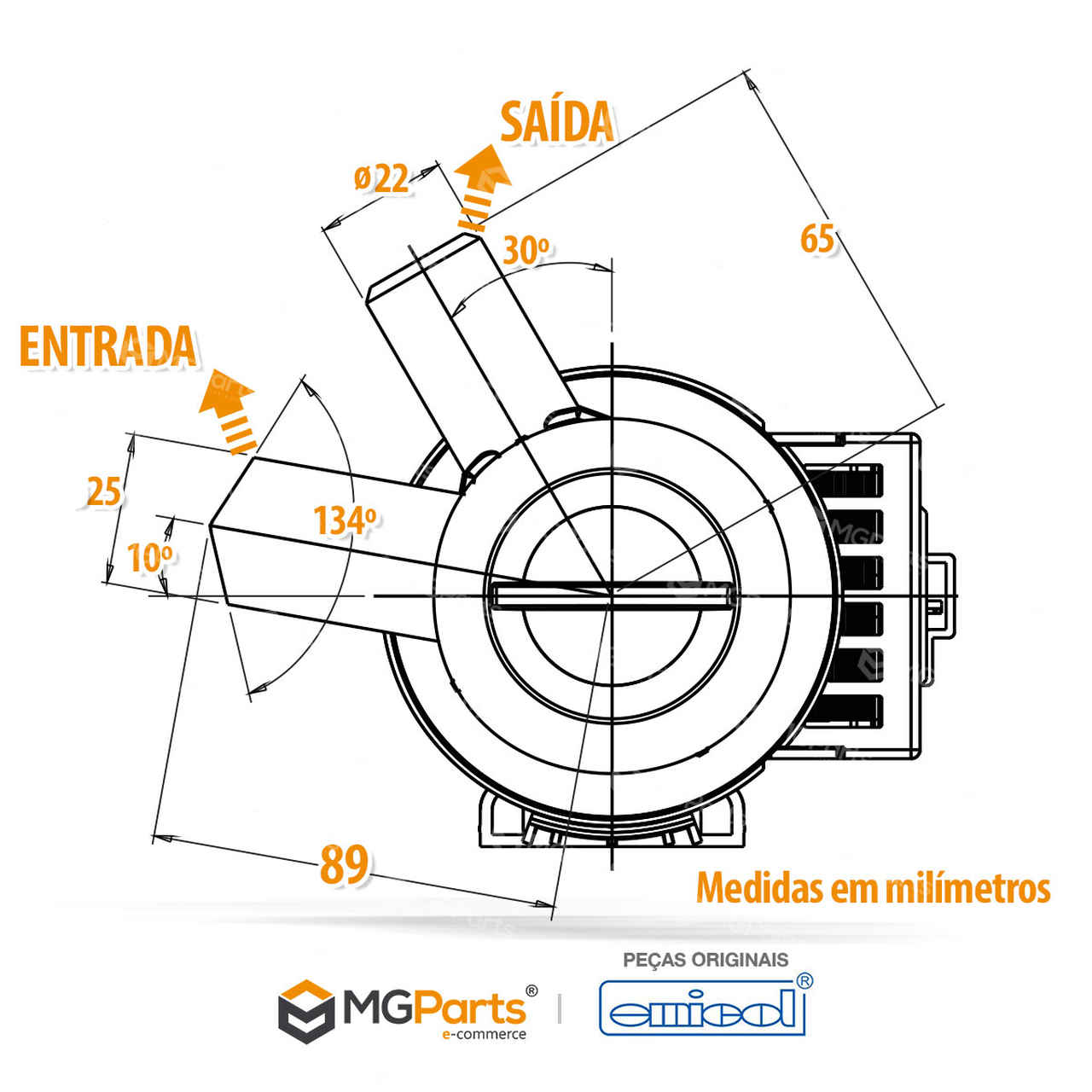 SAÍDA

ø22

30º

65

ENTRADA

25

10º

134º

89

Medidas em milímetros

MGParts®
e-commerce

PEÇAS ORIGINAIS

emicol®