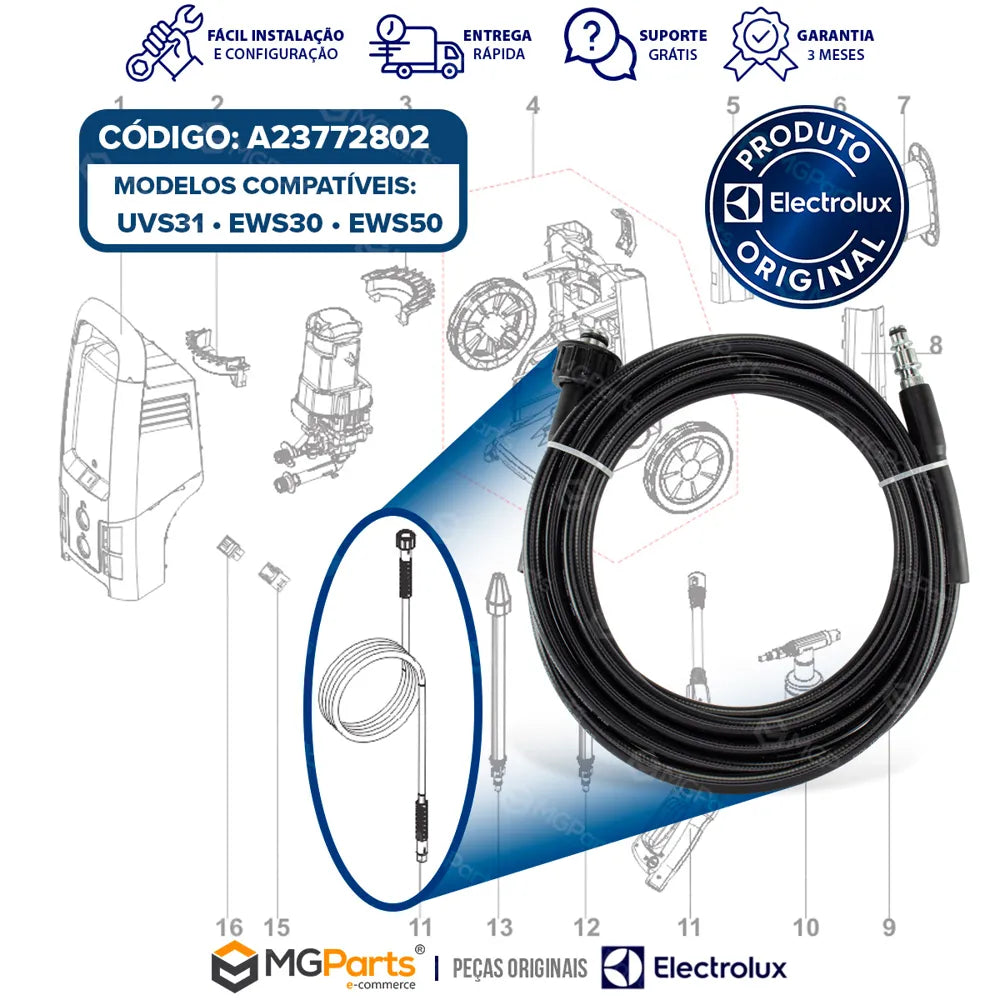 FÁCIL INSTALAÇÃO E CONFIGURAÇÃO

ENTREGA RÁPIDA

SUPORTE GRÁTIS

GARANTIA 3 MESES

1 2 3 4 5 6 7

CÓDIGO: A23772802

MODELOS COMPATÍVEIS: UVS31 • EWS30 • EWS50

PRODUTO Electrolux ORIGINAL

8

16 15 11 13 12 11 10 9

MGParts® e-commerce | PEÇAS ORIGINAIS Electrolux